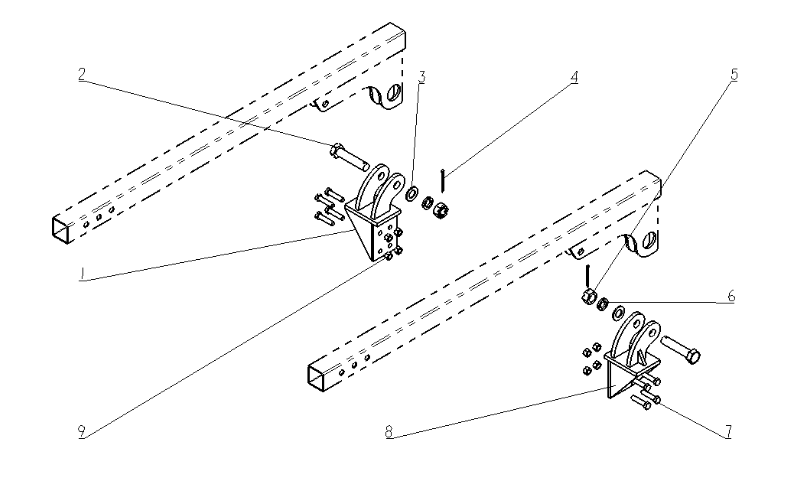 2
3
4
5
1
6
9
8
7